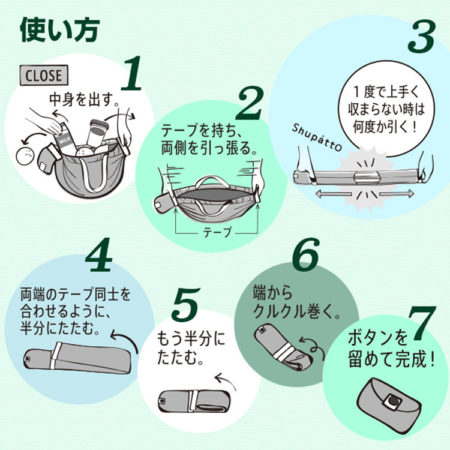 使い方

CLOSE

1
中身を出す。

2
テープを持ち、両側を引っ張る。

テープ

3
1度で上手く収まらない時は何度か引く！

Shupatto

4
両端のテープ同士を合わせるように、半分にたたむ。

5
もう半分にたたむ。

6
端からクルクル巻く。

7
ボタンを留めて完成！