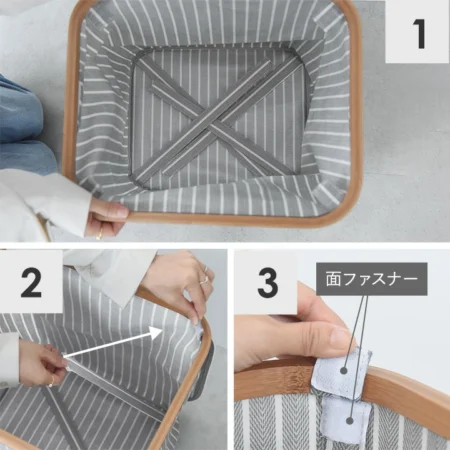 1

2

3

面ファスナー