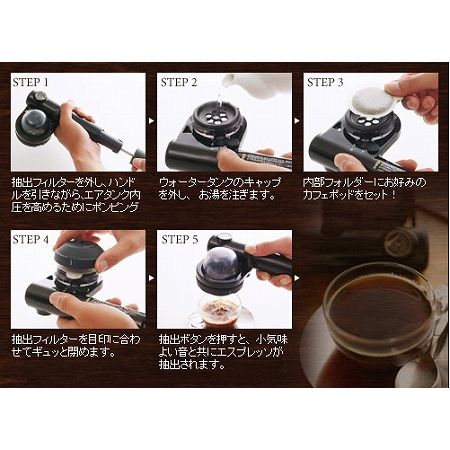 STEP 1

抽出フィルターを外し、ハンドルを引きながら、エアタンク内圧を高めるためにポンピング

STEP 2

ウォータータンクのキャップを外し、お湯を注ぎます。

STEP 3

内部フォルダーにお好みのカフェポッドをセット！

STEP 4

抽出フィルターを目印に合わせてギュッと閉めます。

STEP 5

抽出ボタンを押すと、小気味よい音と共にエスプレッソが抽出されます。