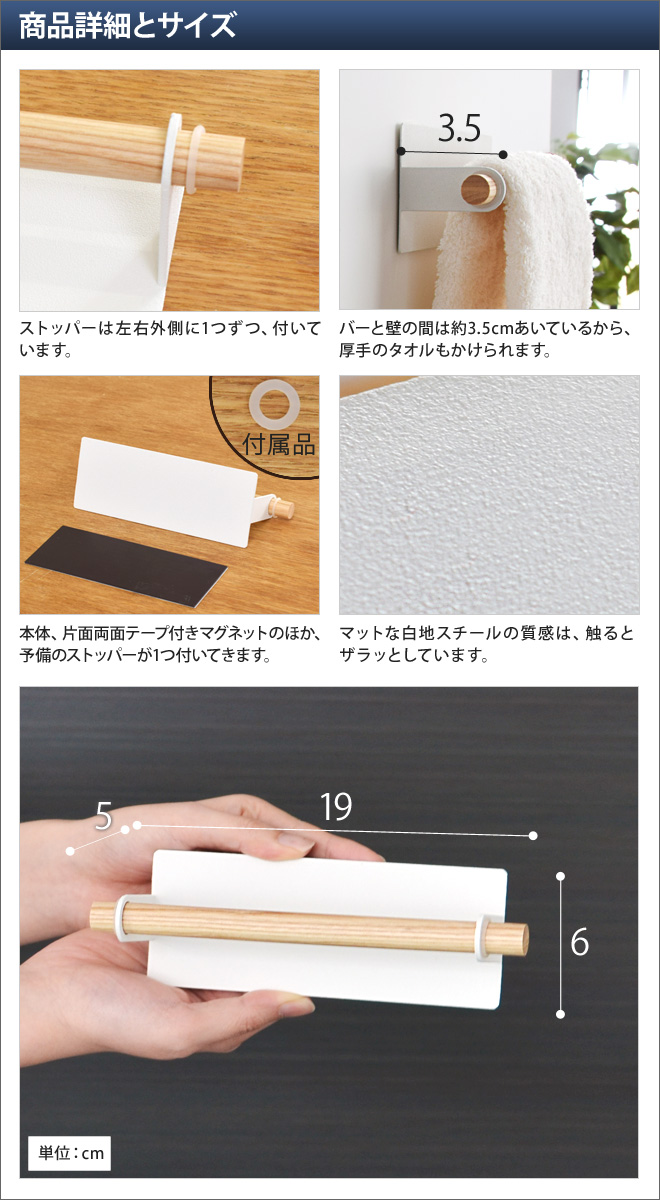 商品詳細とサイズ

ストッパーは左右外側に1つずつ、付いています。

3.5

バーと壁の間は約3.5cmあいているから、厚手のタオルもかけられます。

付属品

本体、片面両面テープ付きマグネットのほか、予備のストッパーが1つ付いてきます。

マットな白地スチールの質感は、触るとザラッとしています。

5

19

6

単位：cm